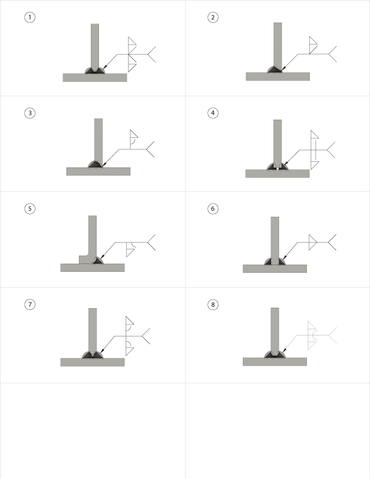 1

2

3

4

5

6

7

8